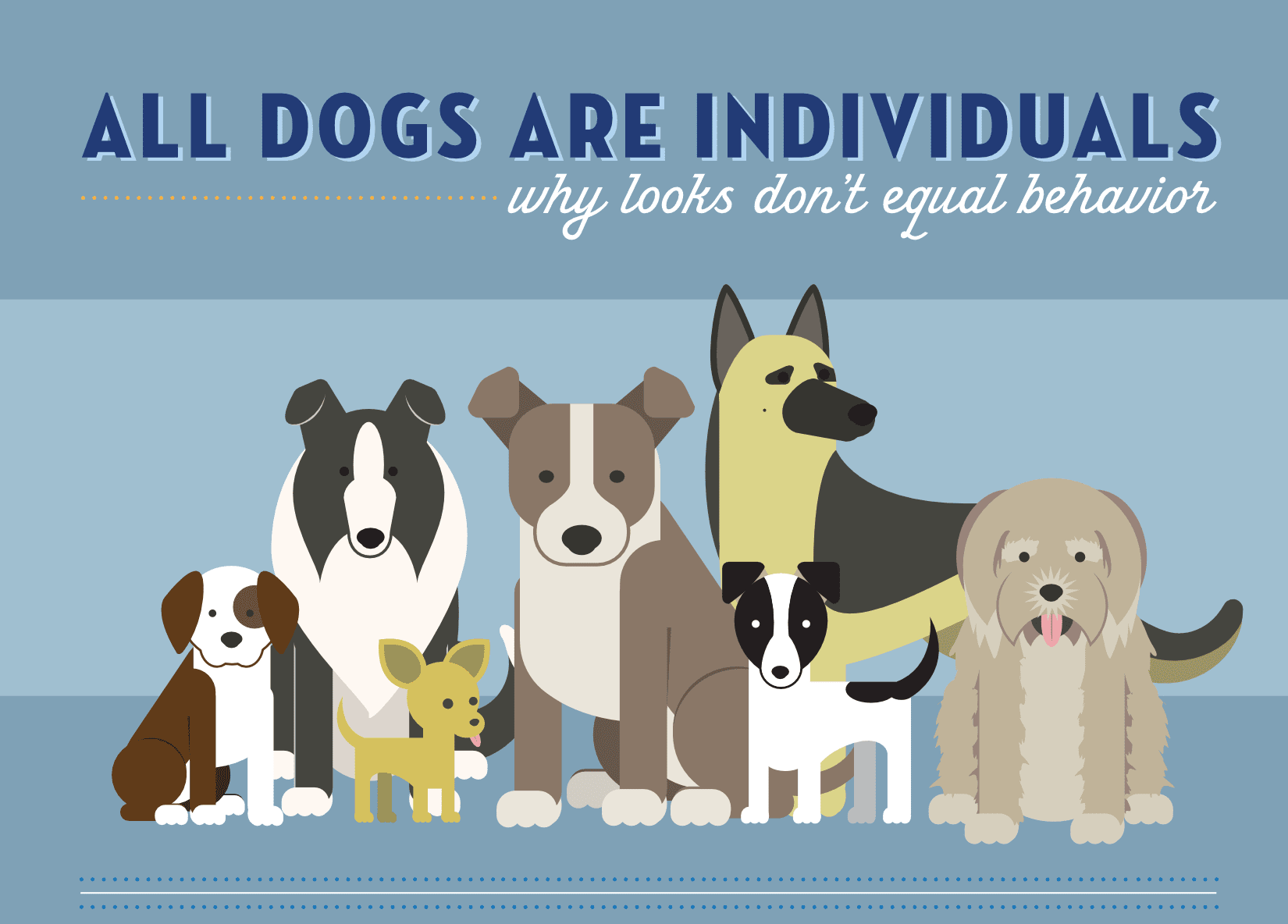 ALL DOGS ARE INDIVIDUALS
why looks don't equal behavior